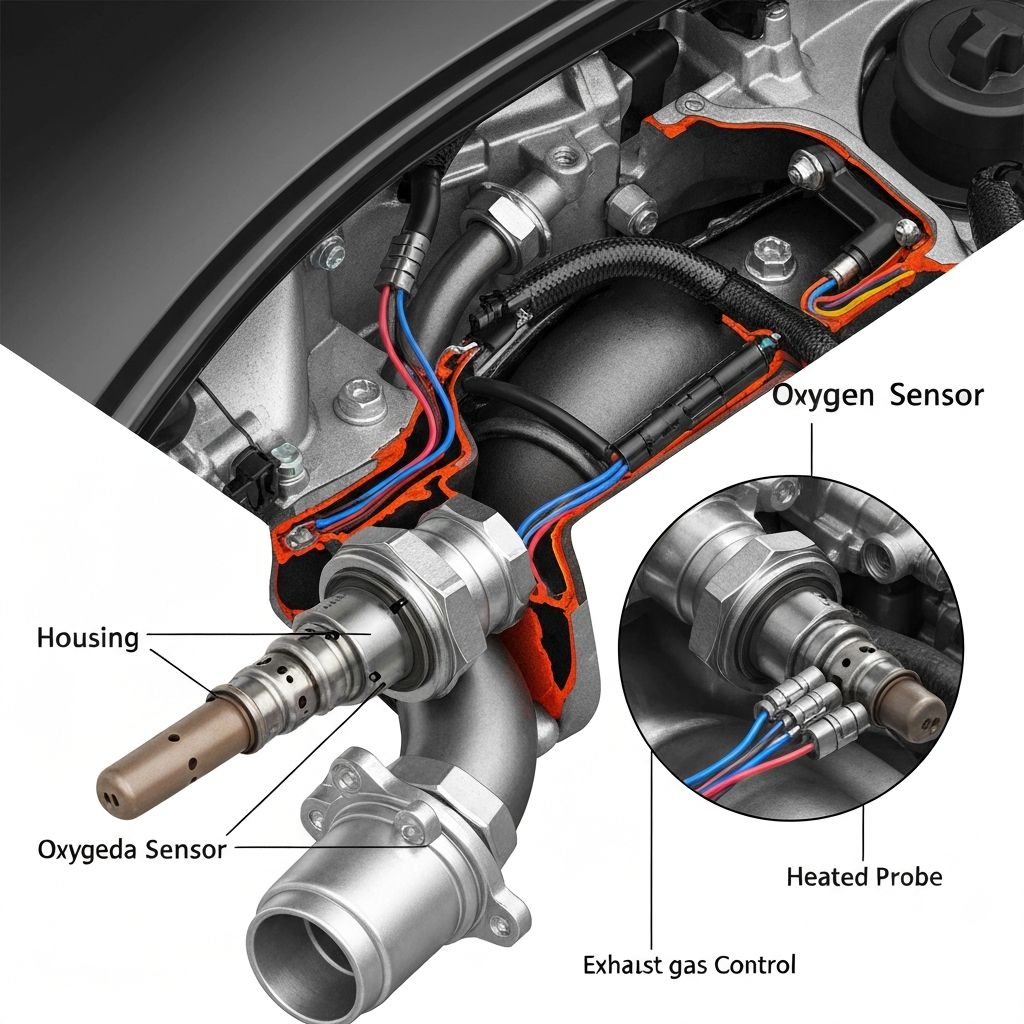 Oxygen Sensor

Housing

Oxygeda Sensor

Heated Probe

Exhaıst gas Control